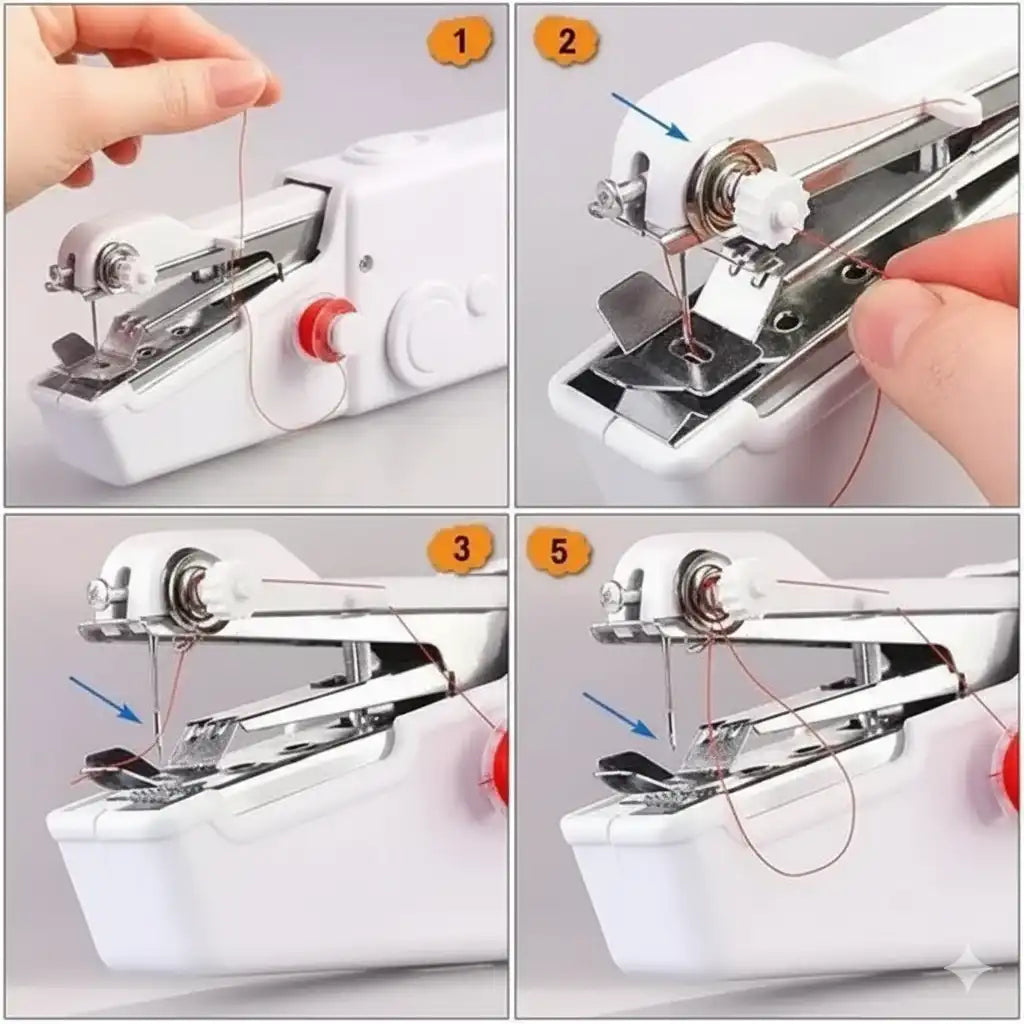 1
2
3
5